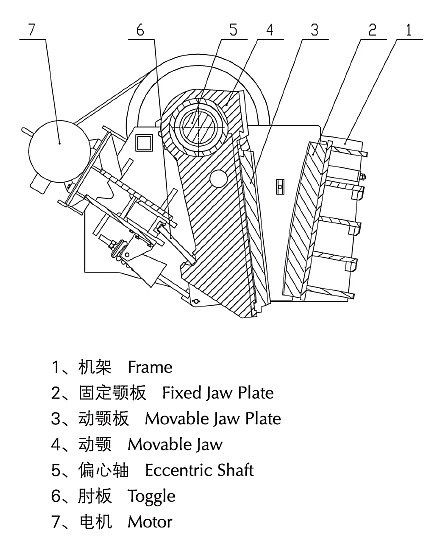 7
6
5
4
3
2
1

1、机架 Frame
2、固定颚板 Fixed Jaw Plate
3、动颚板 Movable Jaw Plate
4、动颚 Movable Jaw
5、偏心轴 Eccentric Shaft
6、肘板 Toggle
7、电机 Motor