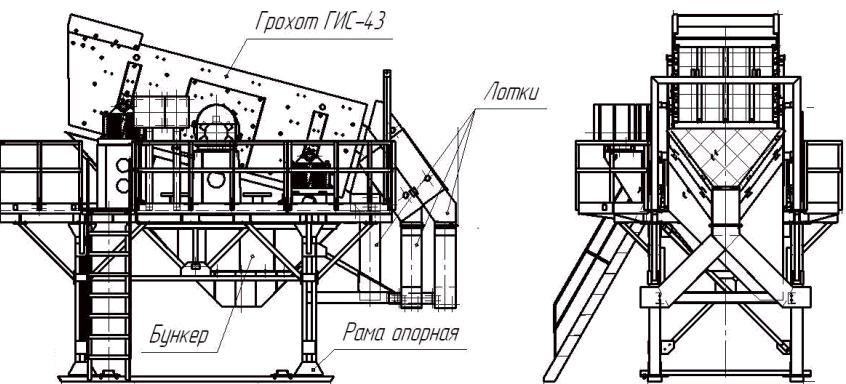 Грохот ГИС-43

Лотки

Бункер

Рама опорная