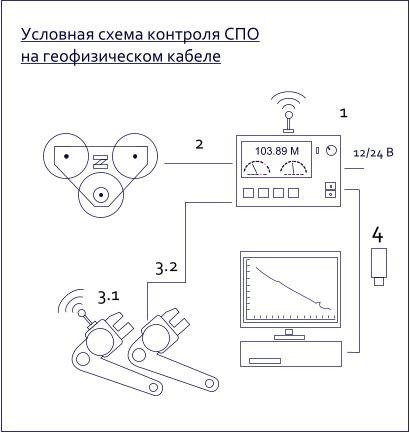 Условная схема контроля СПО
на геофизическом кабеле

1

2

103.89 М

12/24 В

4

3.2

3.1