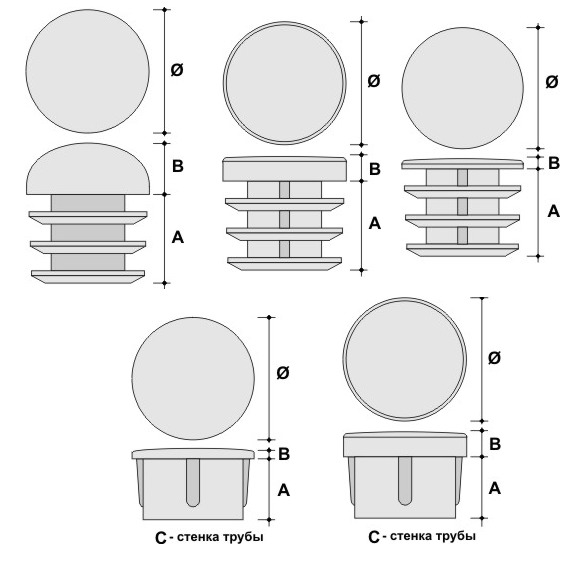 Ø
B
A

Ø
B
A

Ø
B
A

Ø
B
A
C - стенка трубы

Ø
B
A
C - стенка трубы