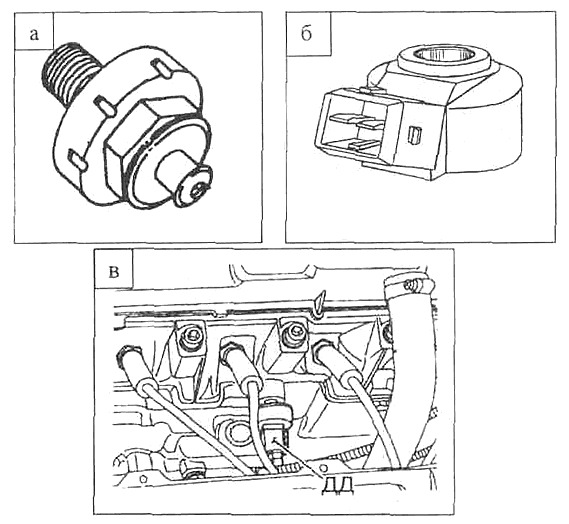 а

б

в

ДД