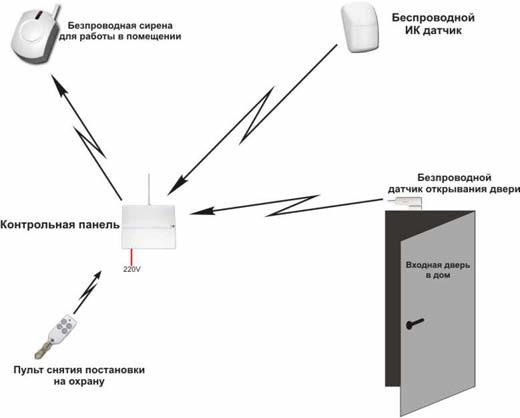 Безпроводная сирена для работы в помещении

Беспроводной ИК датчик

Безпроводной датчик открывания двери

Контрольная панель

220V

Входная дверь в дом

Пульт снятия постановки на охрану