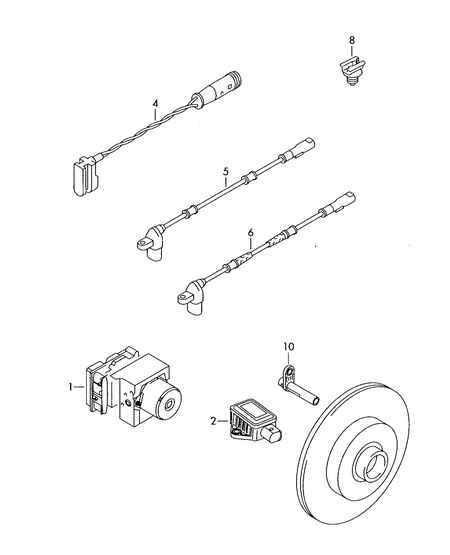 8
4
5
6
10
1
2