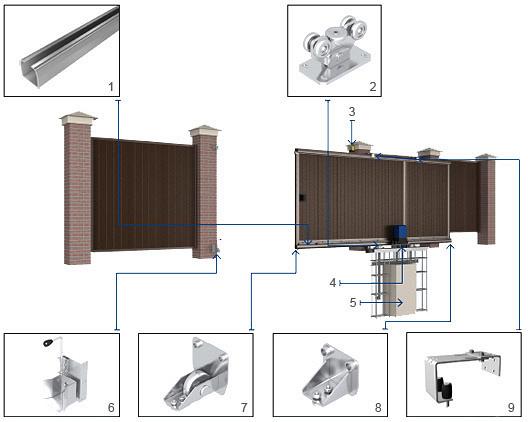 1
2
3
4
5
6
7
8
9