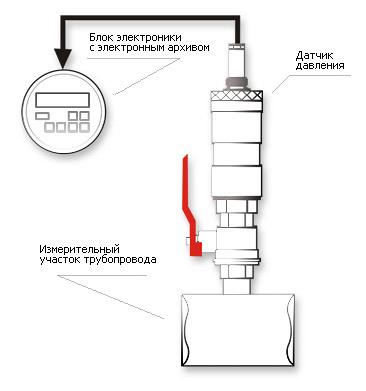 Блок электроники с электронным архивом

Датчик давления

Измерительный участок трубопровода