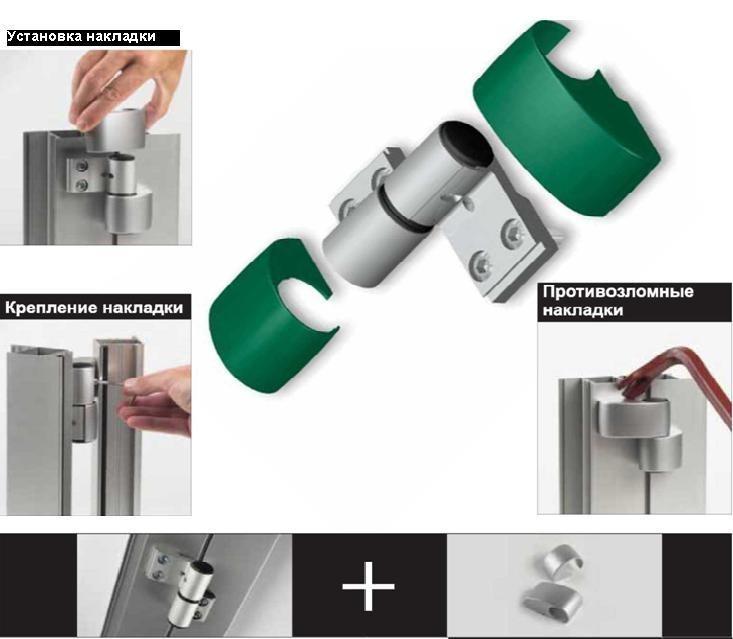 Установка накладки

Крепление накладки

Противовзломные накладки

+