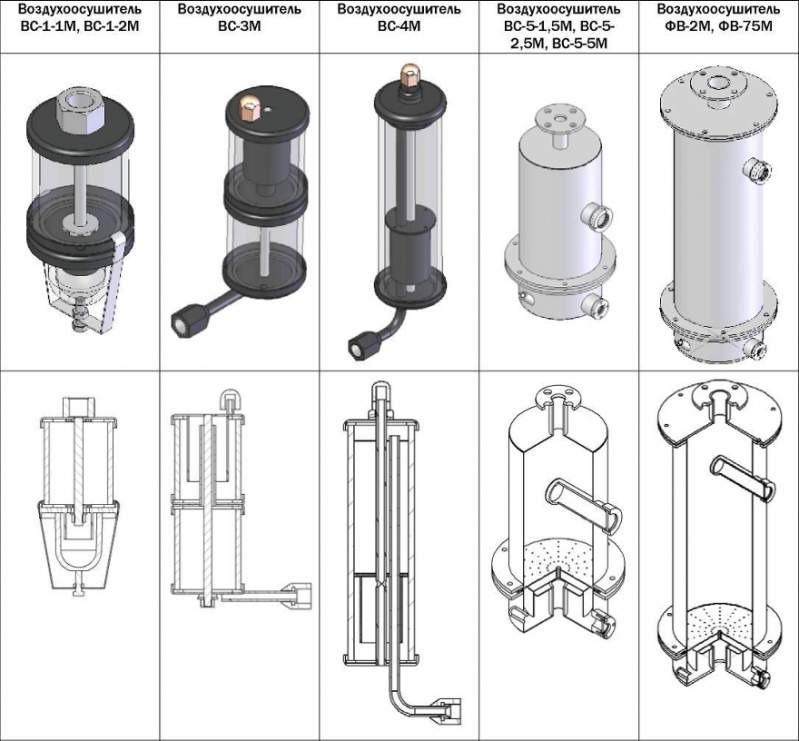 | Воздухоосушитель ВС-1-1М, ВС-1-2М | Воздухоосушитель ВС-3М | Воздухоосушитель ВС-4М | Воздухоосушитель ВС-5-1,5М, ВС-5-2,5М, ВС-5-5М | Воздухоосушитель ФВ-2М, ФВ-75М |
|---|---|---|---|---|
| | | | | |
| | | | | |