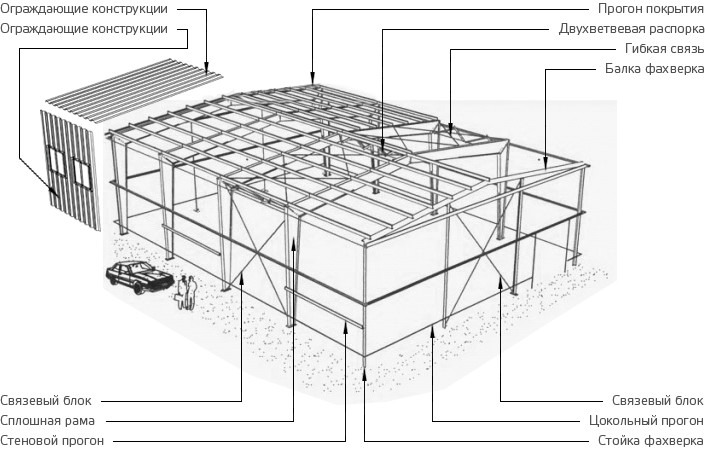 Ограждающие конструкции
Ограждающие конструкции
Прогон покрытия
Двухветвевая распорка
Гибкая связь
Балка фахверка
Связевый блок
Сплошная рама
Стеновой прогон
Связевый блок
Цокольный прогон
Стойка фахверка