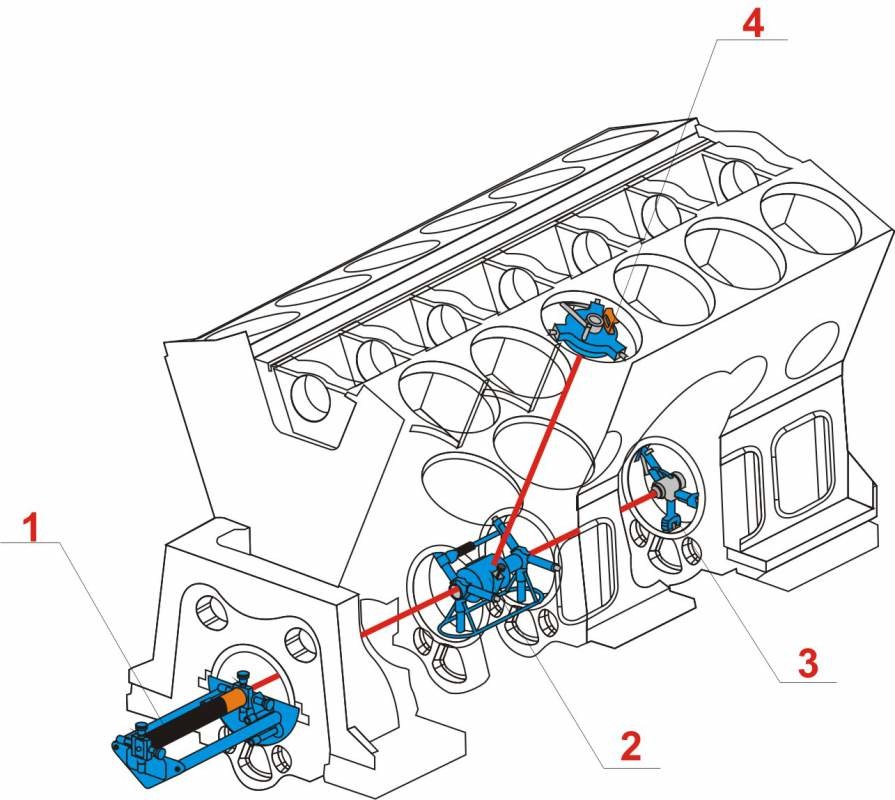 4

1

3

2