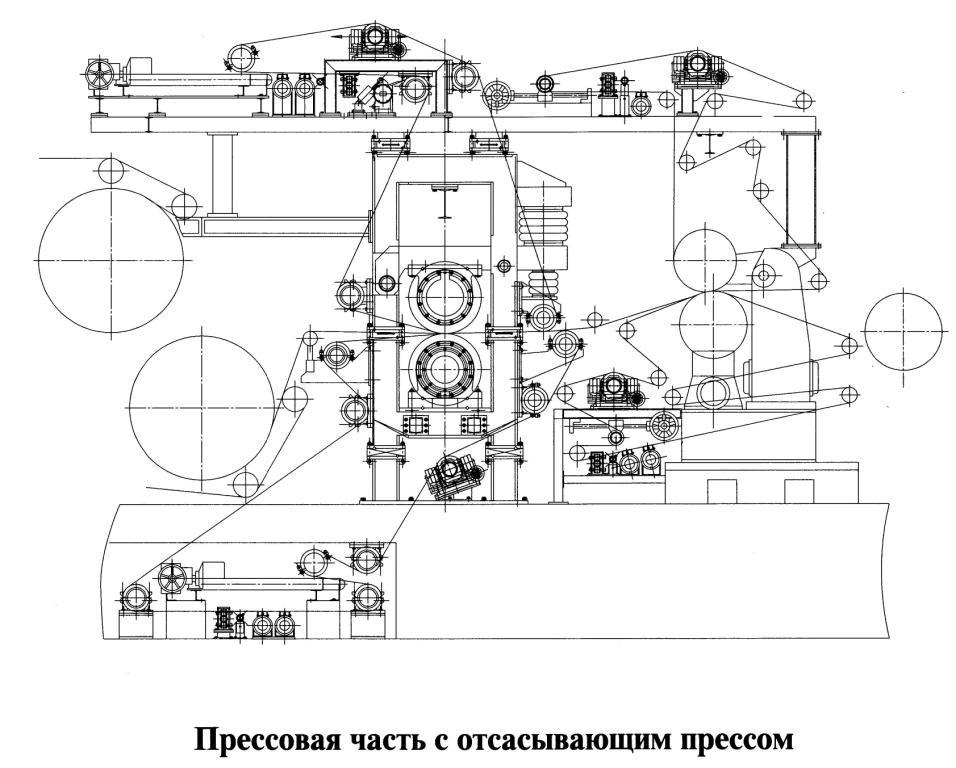 Прессовая часть с отсасывающим прессом