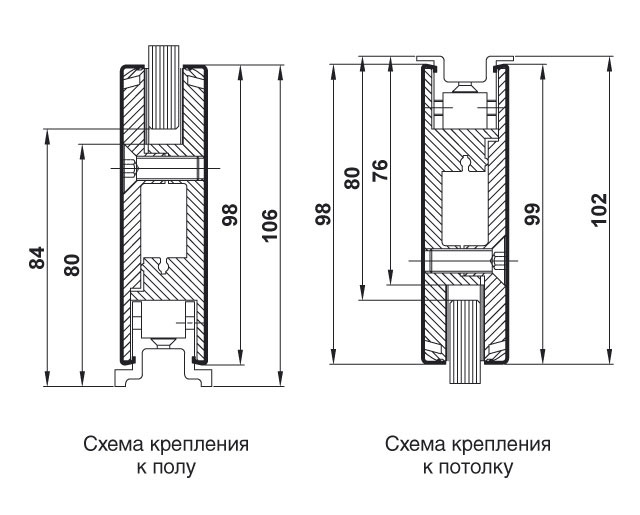 84
80
98
106

Схема крепления
к полу

98
80
76
99
102

Схема крепления
к потолку