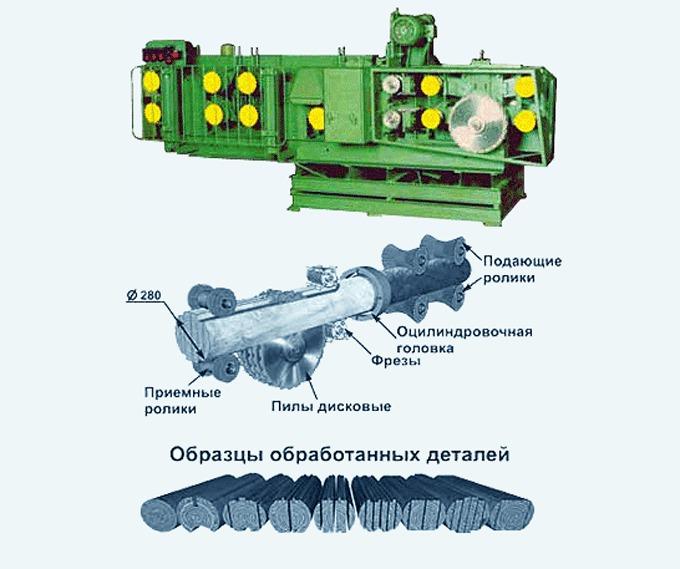 Подающие ролики

Ø 280

Оцилиндровочная головка

Фрезы

Приемные ролики

Пилы дисковые

Образцы обработанных деталей