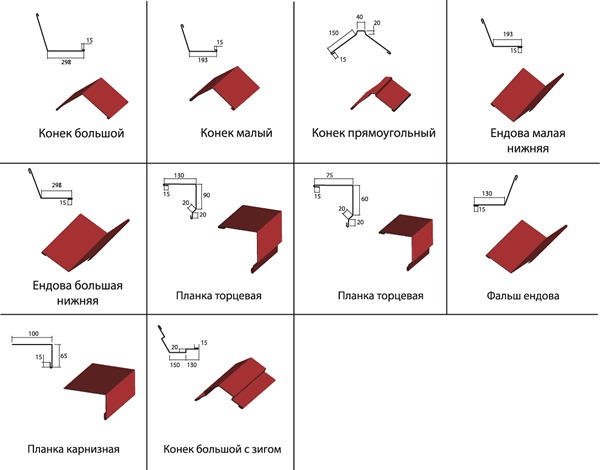 15
298
Конек большой

15
193
Конек малый

40
20
150
15
Конек прямоугольный

193
15
Ендова малая нижняя

298
15
Ендова большая нижняя

130
15
90
20
20
Планка торцевая

75
15
60
20
20
Планка торцевая

130
15
Фальш ендова

100
15
65
Планка карнизная

15
20
150
130
Конек большой с зигом