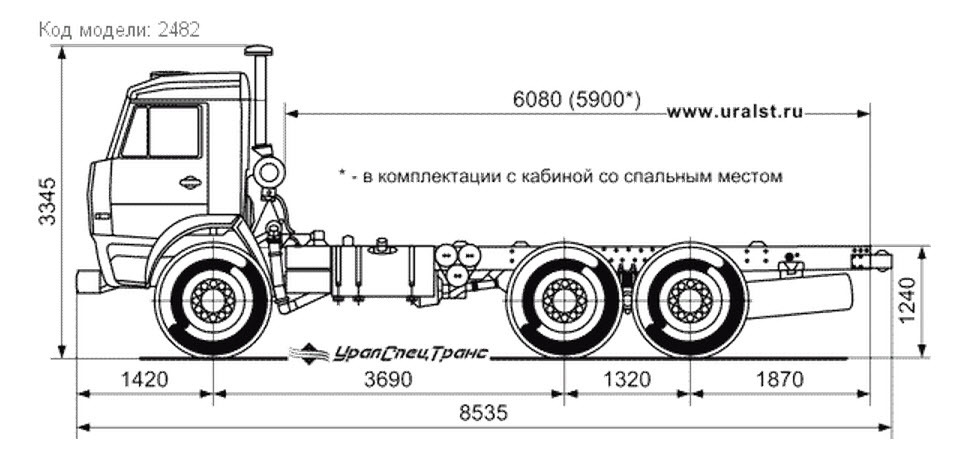 Код модели: 2482

6080 (5900*)

www.uralst.ru

* - в комплектации с кабиной со спальным местом

3345

1240

УралСпецТранс

1420

3690

1320

1870

8535