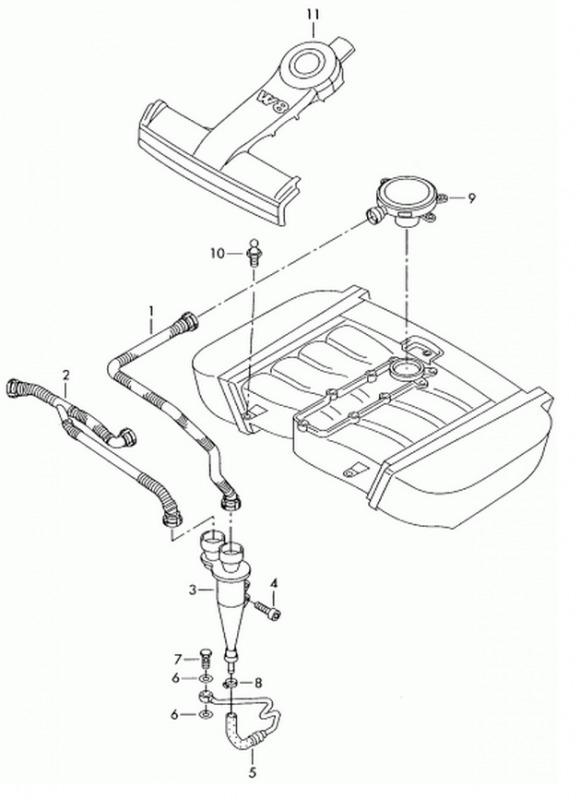 11
W8
9
10
1
2
3
4
7
6
8
6
5