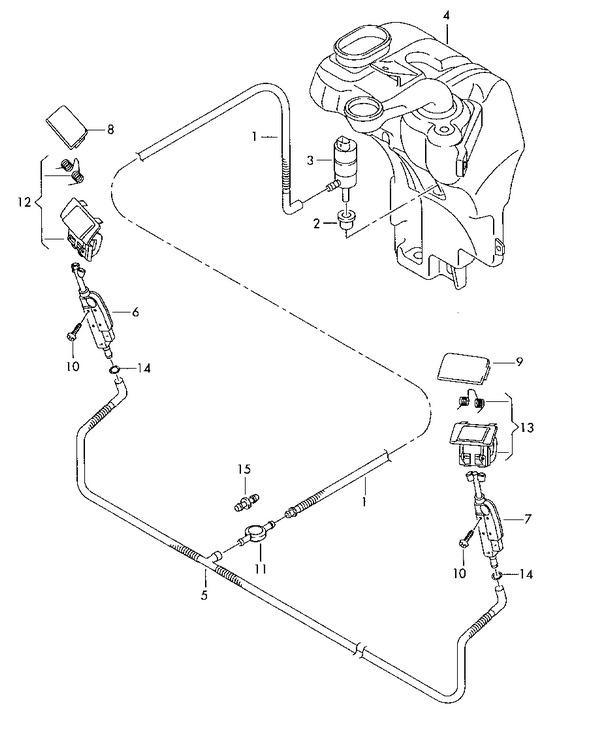 4
8
1
3
12
2
6
10
14
9
13
15
1
7
11
10
14
5