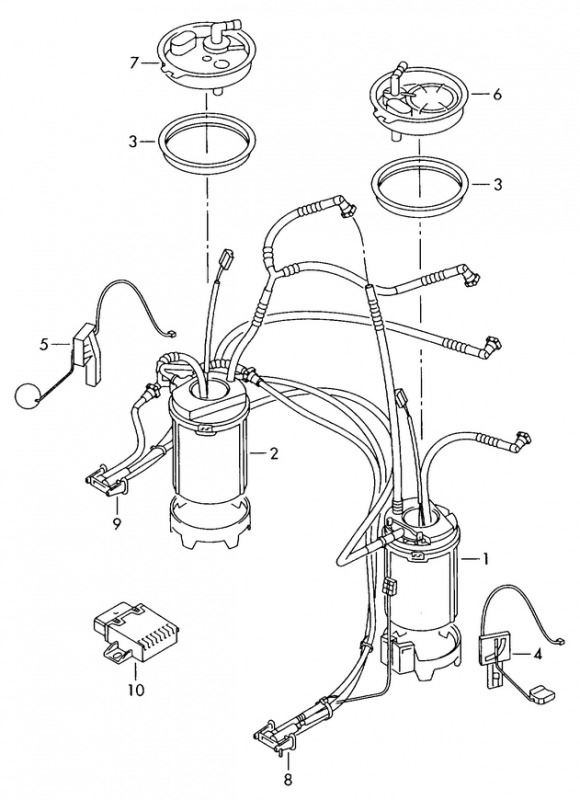 7
6
3
3
5
2
9
1
4
10
8