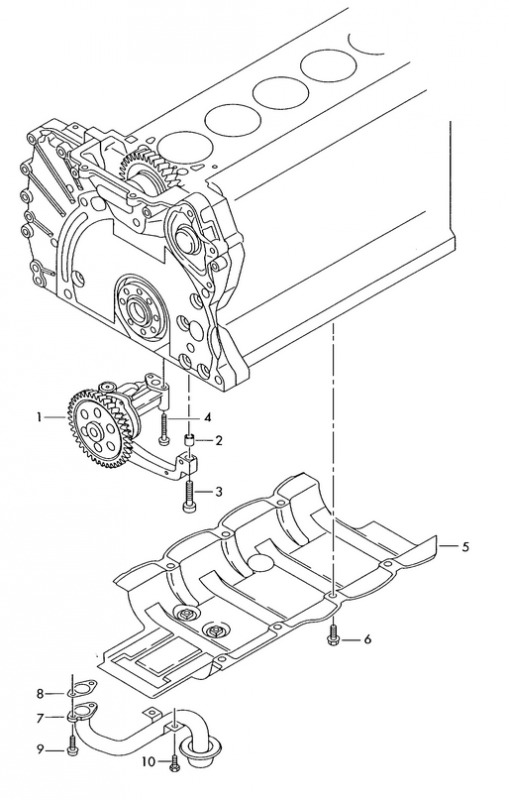 1
4
2
3
5
6
8
7
9
10