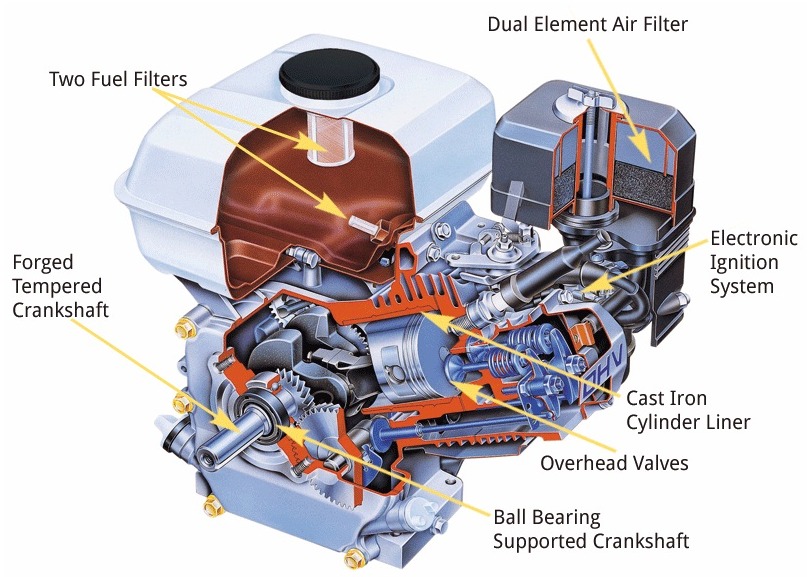 Dual Element Air Filter

Two Fuel Filters

Electronic Ignition System

Forged Tempered Crankshaft

OHV

Cast Iron Cylinder Liner

Overhead Valves

Ball Bearing Supported Crankshaft