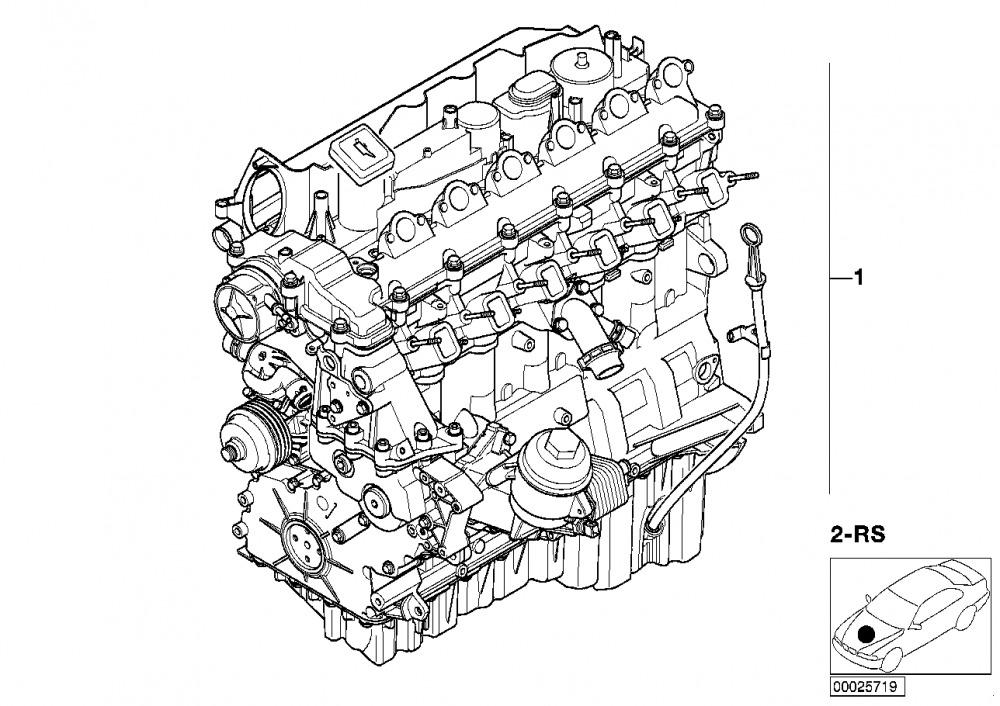 1

2-RS

00025719