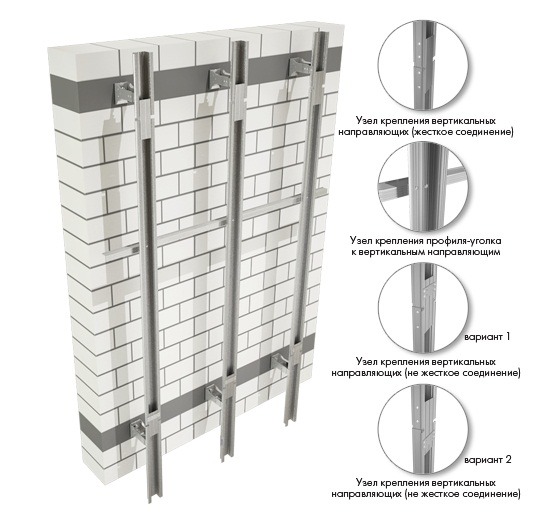 Узел крепления вертикальных направляющих (жесткое соединение)

Узел крепления профиля-уголка к вертикальным направляющим

вариант 1

Узел крепления вертикальных направляющих (не жесткое соединение)

вариант 2

Узел крепления вертикальных направляющих (не жесткое соединение)