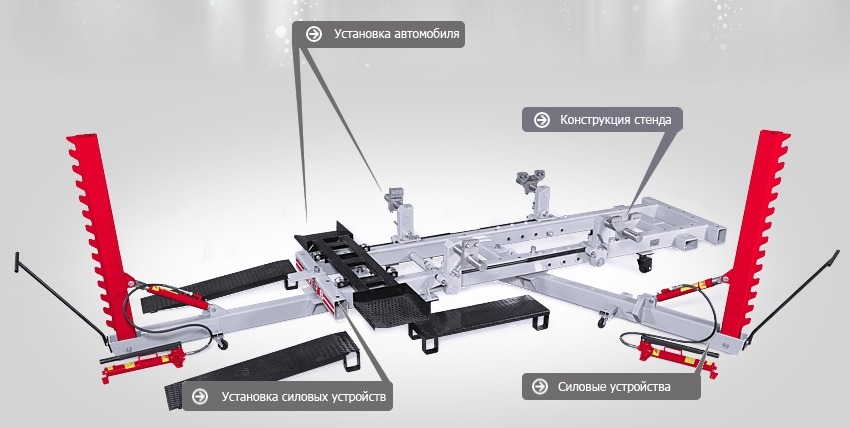 Установка автомобиля

Конструкция стенда

Установка силовых устройств

Силовые устройства