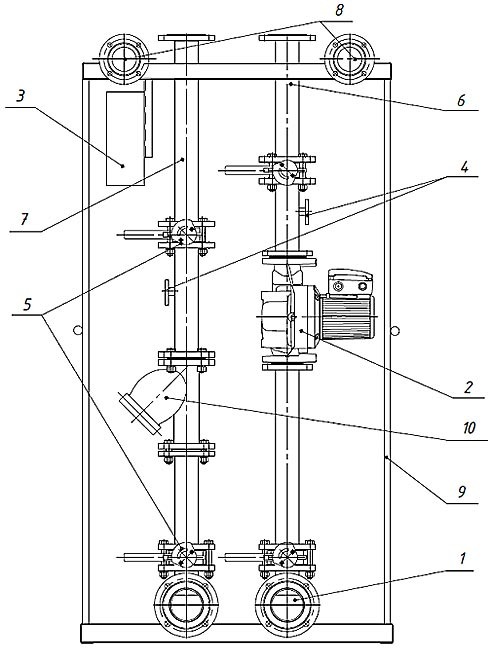 8
3
6
4
7
5
2
10
9
1