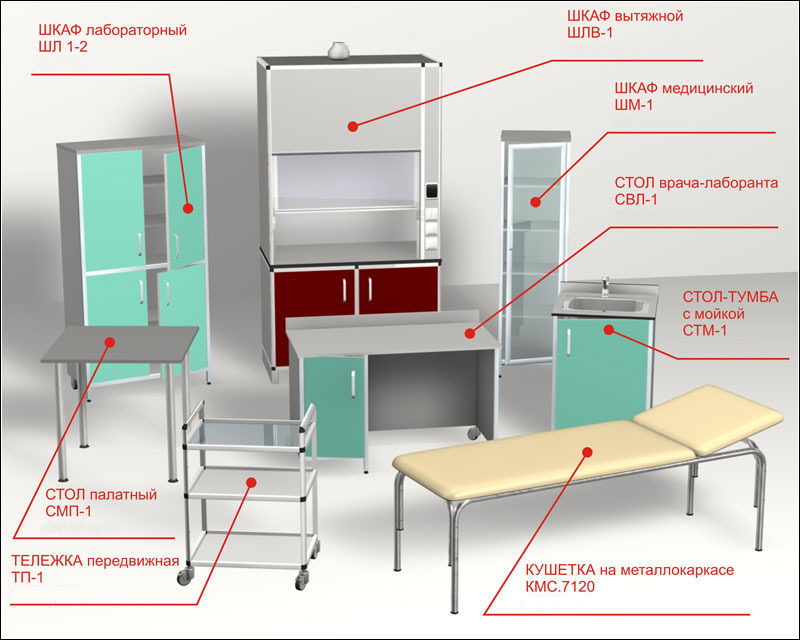 ШКАФ лабораторный
ШЛ 1-2

ШКАФ вытяжной
ШЛВ-1

ШКАФ медицинский
ШМ-1

СТОЛ врача-лаборанта
СВЛ-1

СТОЛ-ТУМБА
с мойкой
СТМ-1

СТОЛ палатный
СМП-1

ТЕЛЕЖКА передвижная
ТП-1

КУШЕТКА на металлокаркасе
КМС.7120