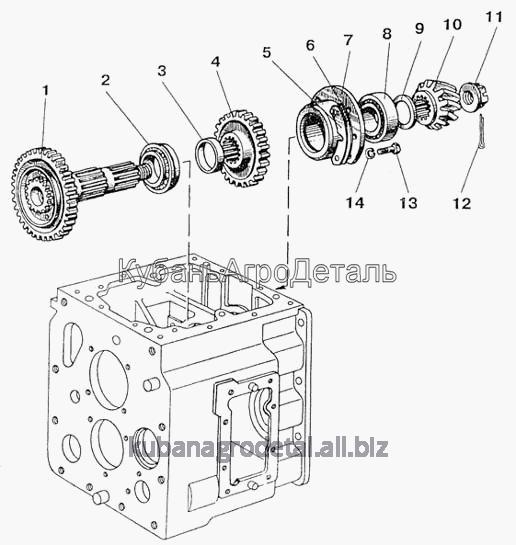 1
2
3
4
5
6
7
8
9
10
11
14
13
12
КубаньАгроДеталь
kubanagrodetal.all.biz