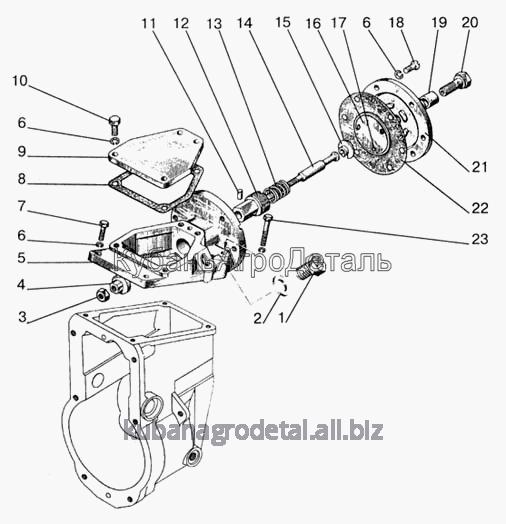 11 12 13 14 15 16 17 6 18 19 20

10

6

9

8

7

6

5

4

3

21

22

23

2 1

КубаньАгроДеталь

kubanagrodetal.all.biz