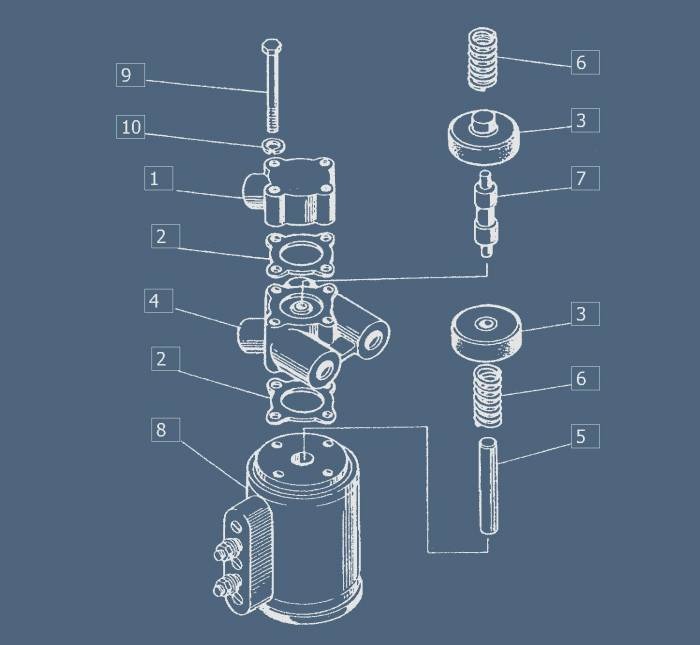 9
10
1
2
4
2
8
6
3
7
3
6
5