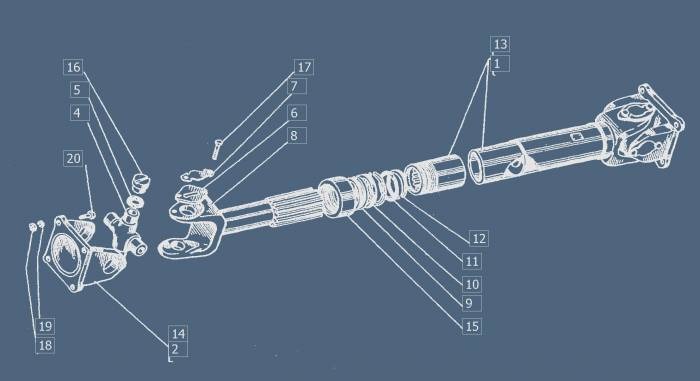 16
5
4
20
19
18
14
2
17
7
6
8
13
1
12
11
10
9
15