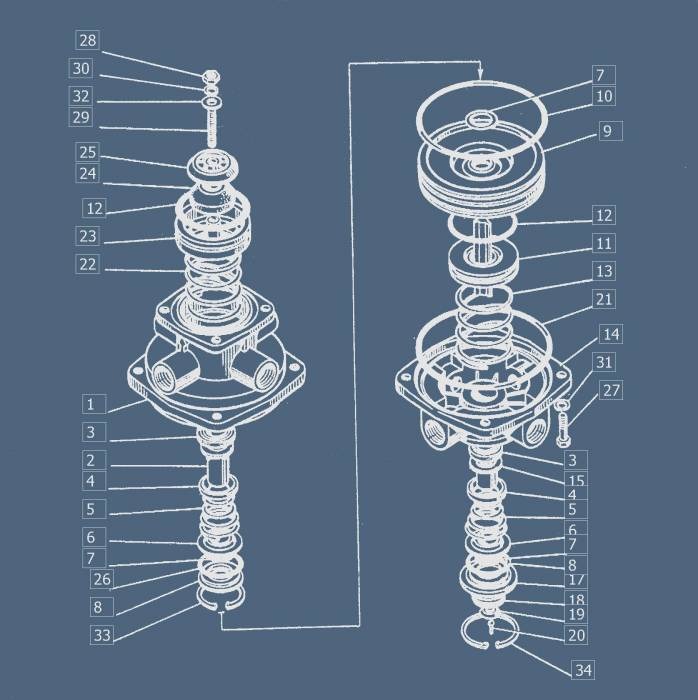 28
30
32
29
25
24
12
23
22
1
3
2
4
5
6
7
26
8
33
7
10
9
12
11
13
21
14
31
27
3
15
4
5
6
7
8
17
18
19
20
34