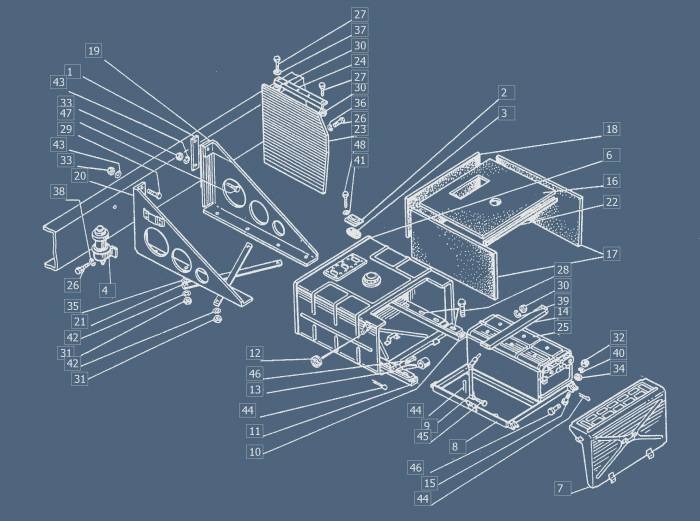 27
37
30
24
27
30
36
26
23
48
41
19
1
43
33
47
29
43
33
20
38
26
4
35
21
42
31
42
31
2
3
18
6
16
22
17
28
30
39
14
25
32
40
34
12
46
13
44
11
10
44
9
45
8
46
15
44
7