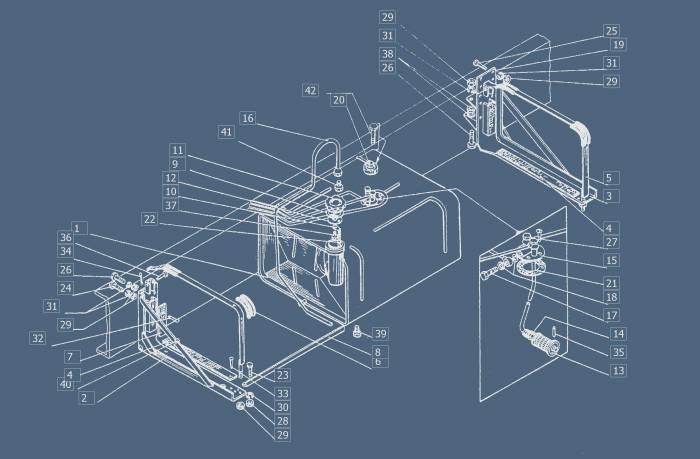 29
31
38
26
25
19
31
29
42
20
16
41
11
9
12
10
37
22
1
36
34
26
24
31
29
32
7
4
40
2
5
3
4
27
15
21
18
17
14
35
13
39
8
6
23
33
30
28
29