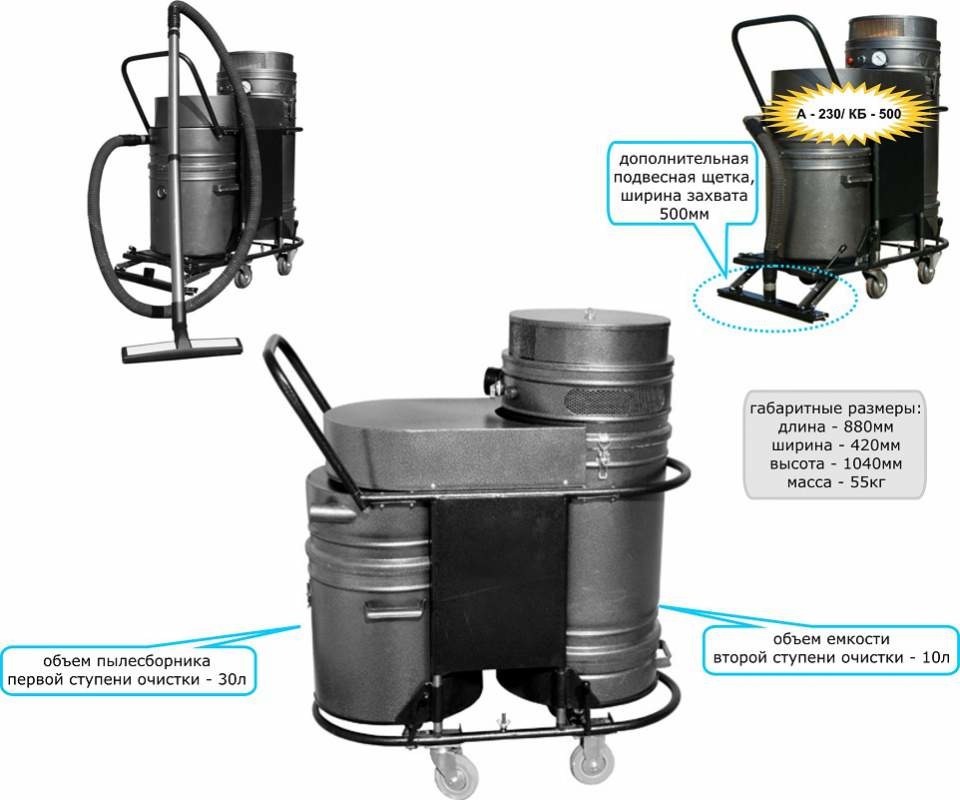 А - 230/ КБ - 500

дополнительная подвесная щетка, ширина захвата 500мм

габаритные размеры:
длина - 880мм
ширина - 420мм
высота - 1040мм
масса - 55кг

объем пылесборника первой ступени очистки - 30л

объем емкости второй ступени очистки - 10л