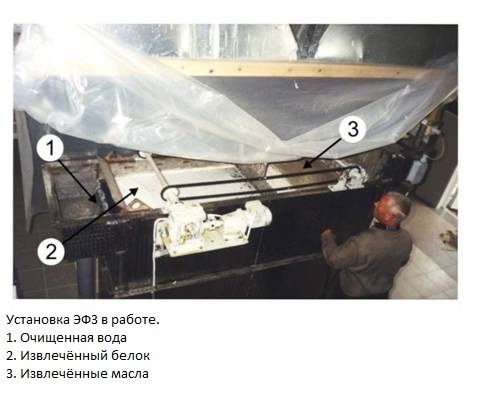 1
3
2

Установка ЭФЗ в работе.
1. Очищенная вода
2. Извлечённый белок
3. Извлечённые масла